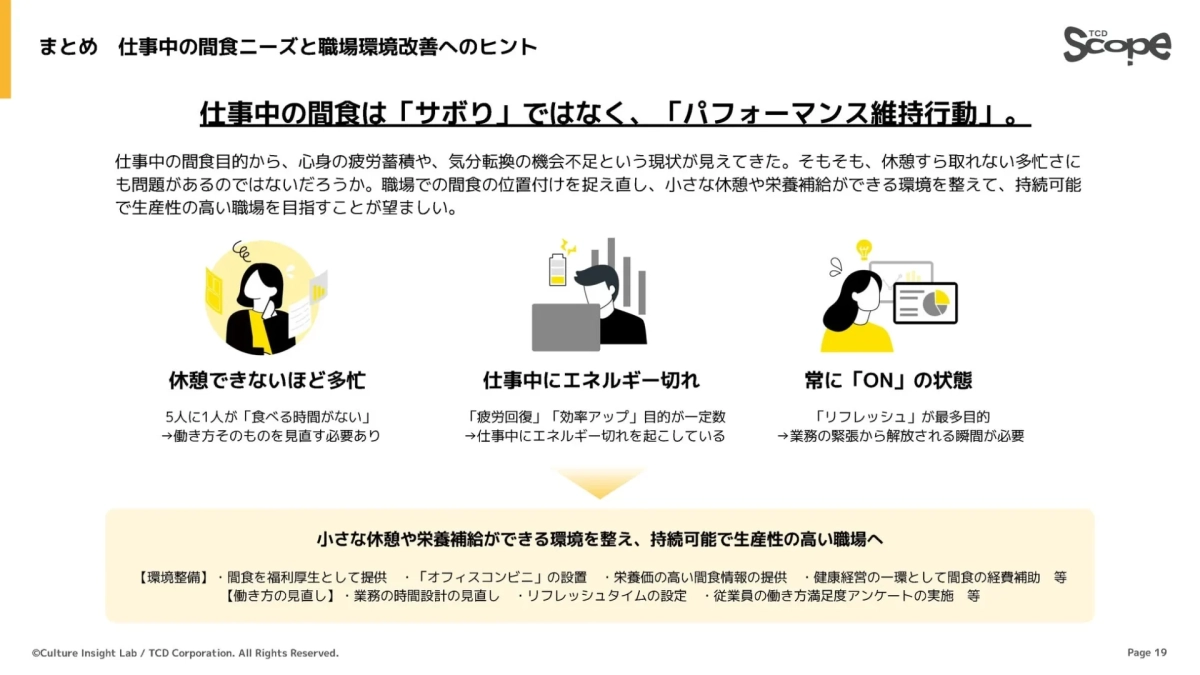 まとめ　仕事中の間食ニーズと職場環境改善へのヒント

TCD Scope

仕事中の間食は「サボり」ではなく、「パフォーマンス維持行動」。

仕事中の間食目的から、心身の疲労蓄積や、気分転換の機会不足という現状が見えてきた。そもそも、休憩すら取れない多忙さにも問題があるのではないだろうか。職場での間食の位置付けを捉え直し、小さな休憩や栄養補給ができる環境を整えて、持続可能で生産性の高い職場を目指すことが望ましい。

休憩できないほど多忙

5人に1人が「食べる時間がない」
→働き方そのものを見直す必要あり

仕事中にエネルギー切れ

「疲労回復」「効率アップ」目的が一定数
→仕事中にエネルギー切れを起こしている

常に「ON」の状態

「リフレッシュ」が最多目的
→業務の緊張から解放される瞬間が必要

小さな休憩や栄養補給ができる環境を整え、持続可能で生産性の高い職場へ

【環境整備】・間食を福利厚生として提供　・「オフィスコンビニ」の設置　・栄養価の高い間食情報の提供　・健康経営の一環として間食の経費補助　等
【働き方の見直し】・業務の時間設計の見直し　・リフレッシュタイムの設定　・従業員の働き方満足度アンケートの実施　等

©Culture Insight Lab / TCD Corporation. All Rights Reserved.

Page 19