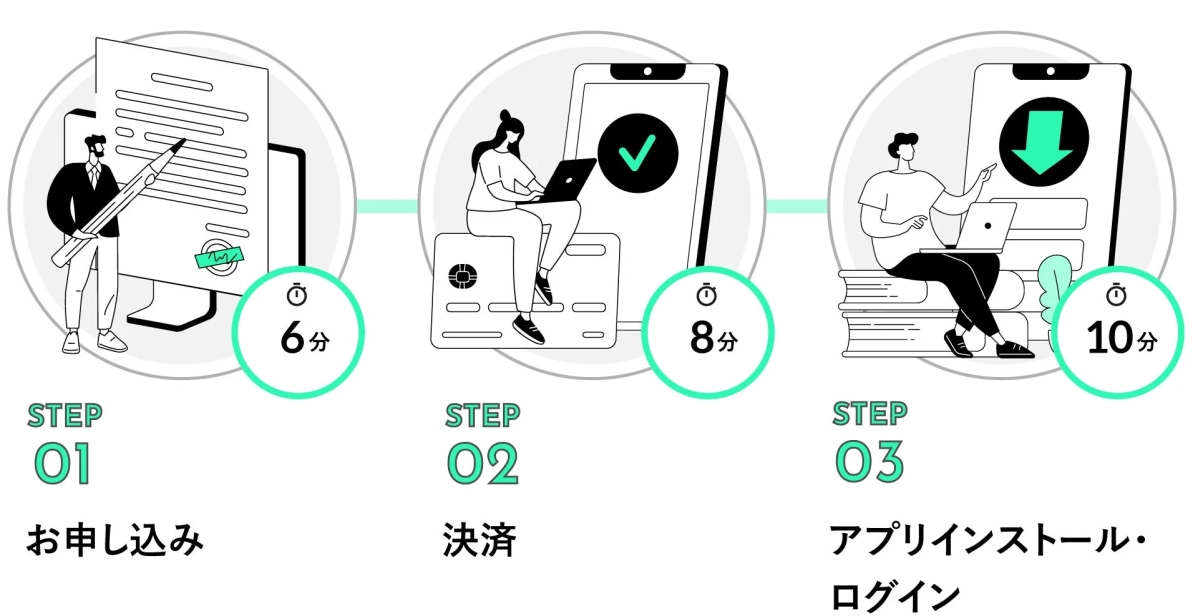 6分

STEP
01

お申し込み

8分

STEP
02

決済

10分

STEP
03

アプリインストール・ログイン