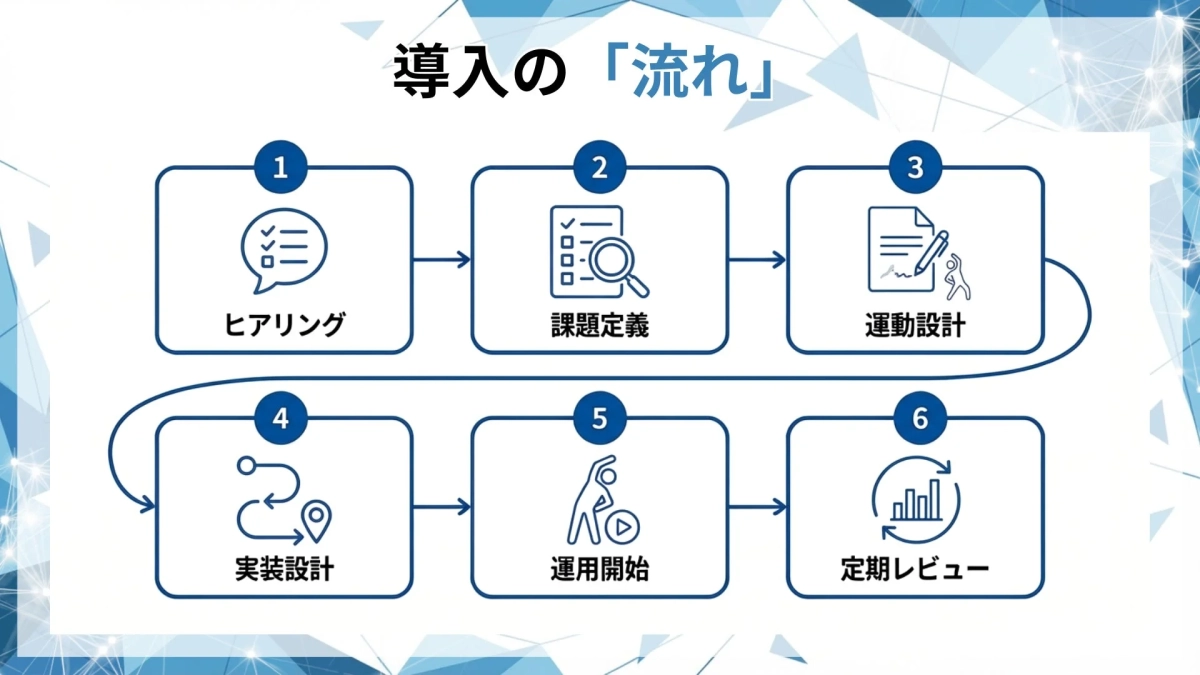 導入の「流れ」

1
ヒアリング

2
課題定義

3
運動設計

4
実装設計

5
運用開始

6
定期レビュー