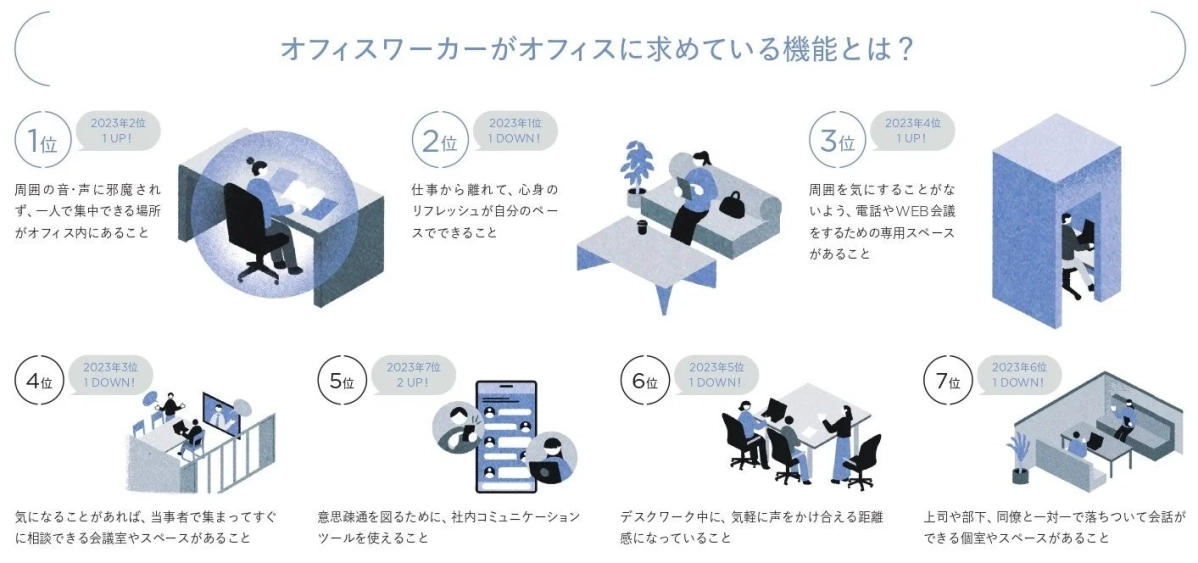 オフィスワーカーがオフィスに求めている機能とは？

1位
2023年2位
1 UP!

周囲の音・声に邪魔されず、一人で集中できる場所がオフィス内にあること

2位
2023年1位
1 DOWN!

仕事から離れて、心身のリフレッシュが自分のペースでできること

3位
2023年4位
1 UP!

周囲を気にすることがないよう、電話やWEB会議をするための専用スペースがあること

4位
2023年3位
1 DOWN!

気になることがあれば、当事者で集まってすぐに相談できる会議室やスペースがあること

5位
2023年7位
2 UP!

意思疎通を図るために、社内コミュニケーションツールを使えること

6位
2023年5位
1 DOWN!

デスクワーク中に、気軽に声をかけ合える距離感になっていること

7位
2023年6位
1 DOWN!

上司や部下、同僚と一対一で落ちついて会話ができる個室やスペースがあること