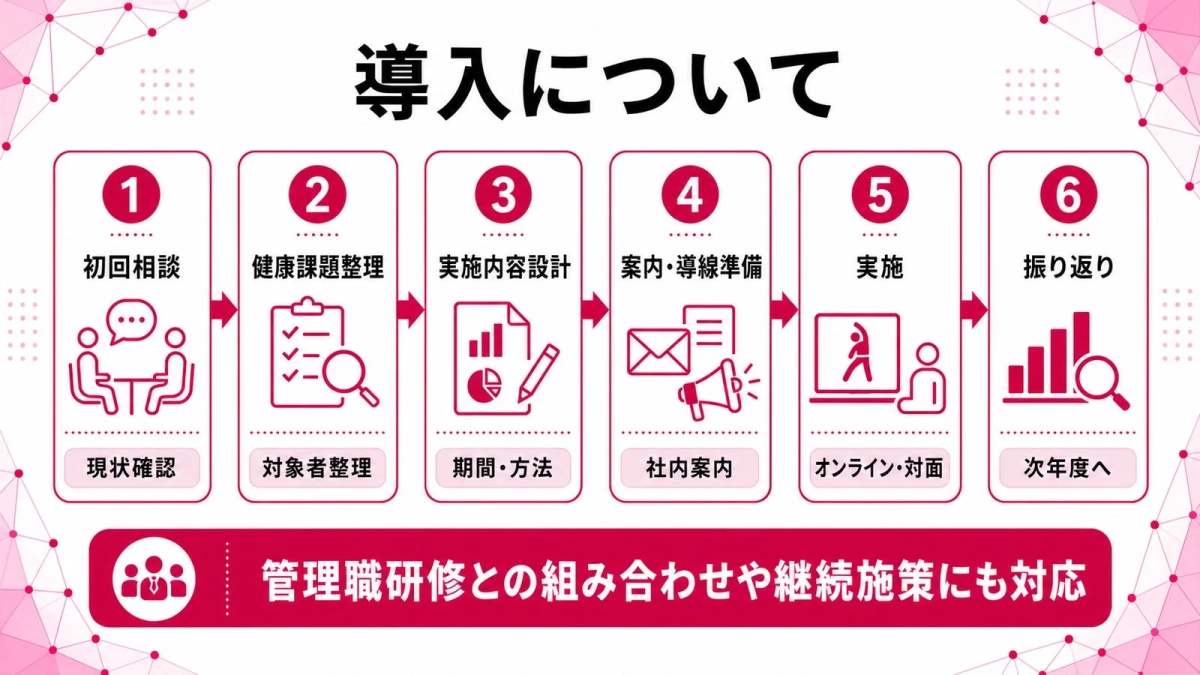 導入について

1
初回相談
現状確認

2
健康課題整理
対象者整理

3
実施内容設計
期間・方法

4
案内・導線準備
社内案内

5
実施
オンライン・対面

6
振り返り
次年度へ

管理職研修との組み合わせや継続施策にも対応