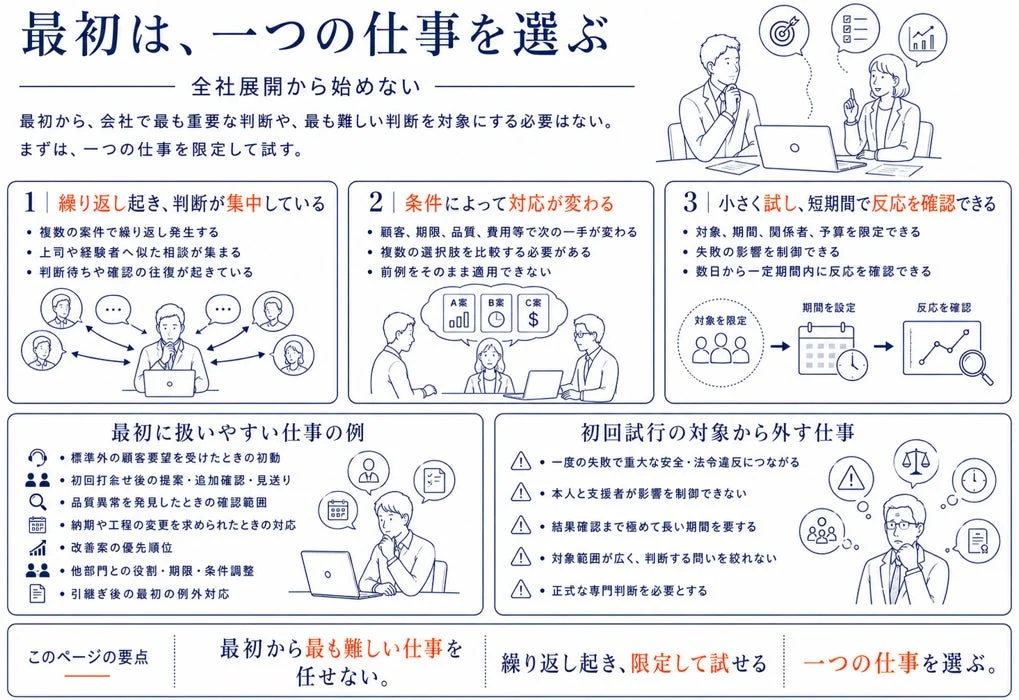 最初は、一つの仕事を選ぶ

全社展開から始めない

最初から、会社で最も重要な判断や、最も難しい判断を対象にする必要はない。
まずは、一つの仕事を限定して試す。

1 | 繰り返し起き、判断が集中している
• 複数の案件で繰り返し発生する
• 上司や経験者へ似た相談が集まる
• 判断待ちや確認の往復が起きている

2 | 条件によって対応が変わる
• 顧客、期限、品質、費用等で次の一手が変わる
• 複数の選択肢を比較する必要がある
• 前例をそのまま適用できない

A案 B案 C案

3 | 小さく試し、短期間で反応を確認できる
• 対象、期間、関係者、予算を限定できる
• 失敗の影響を制御できる
• 数日から一定期間内に反応を確認できる

対象を限定
期間を設定
反応を確認

最初に扱いやすい仕事の例
• 標準外の顧客要望を受けたときの初動
• 初回打合せ後の提案・追加確認・見送り
• 品質異常を発見したときの確認範囲
• 納期や工程の変更を求められたときの対応
• 改善案の優先順位
• 他部門との役割・期限・条件調整
• 引継ぎ後の最初の例外対応

初回試行の対象から外す仕事
• 一度の失敗で重大な安全・法令違反につながる
• 本人と支援者が影響を制御できない
• 結果確認まで極めて長い期間を要する
• 対象範囲が広く、判断する問いを絞れない
• 正式な専門判断を必要とする

このページの要点
最初から最も難しい仕事を任せない。
繰り返し起き、限定して試せる
一つの仕事を選ぶ。